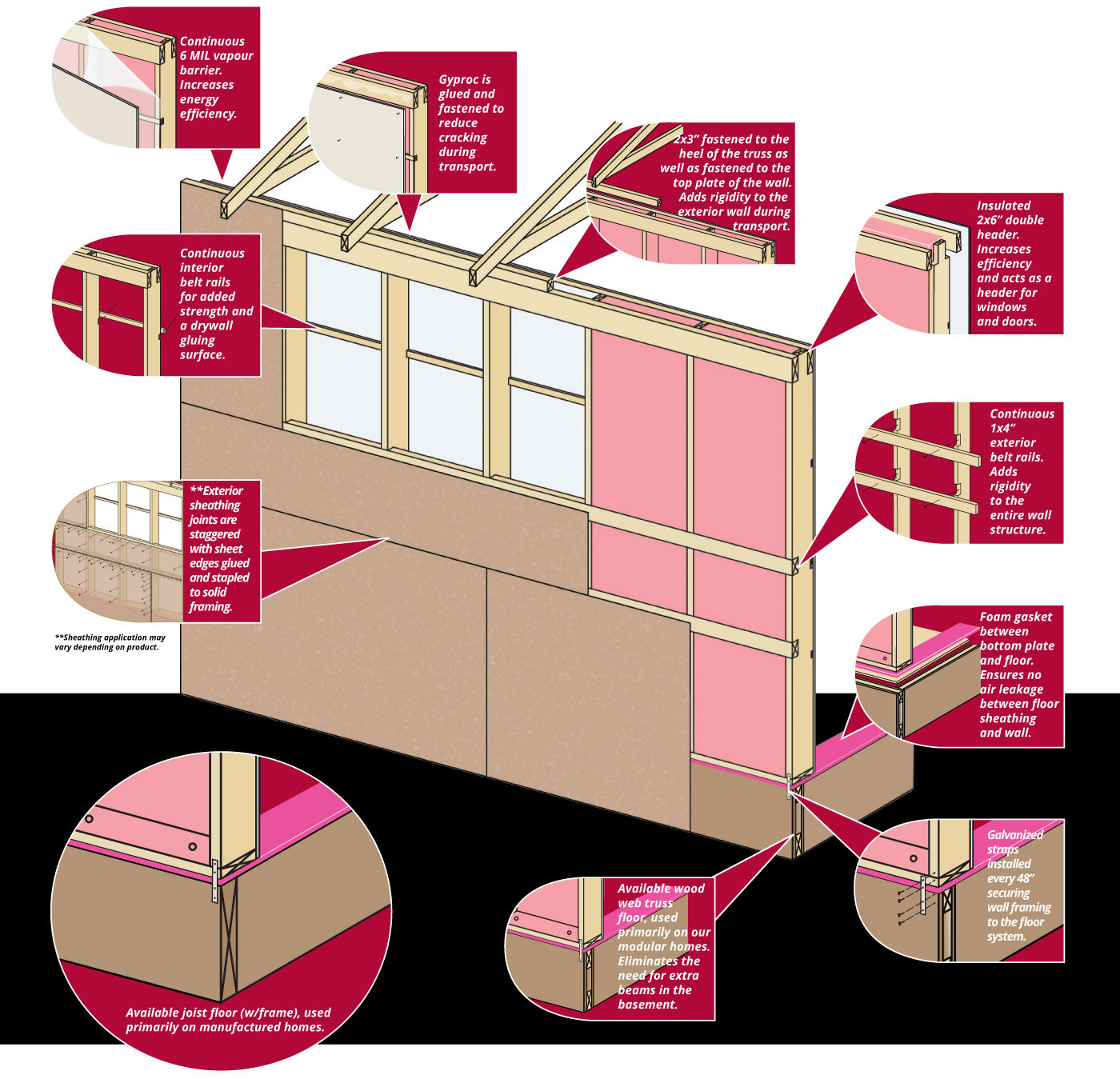 Continuous 6 MIL vapour barrier. Increases energy efficiency.

Gyproc is glued and fastened to reduce cracking during transport.

2x3" fastened to the heel of the truss as well as fastened to the top plate of the wall. Adds rigidity to the exterior wall during transport.

Insulated 2x6" double header. Increases efficiency and acts as a header for windows and doors.

Continuous interior belt rails for added strength and a drywall gluing surface.

Continuous 1x4" exterior belt rails. Adds rigidity to the entire wall structure.

**Exterior sheathing joints are staggered with sheet edges glued and stapled to solid framing.

**Sheathing application may vary depending on product.

Foam gasket between bottom plate and floor. Ensures no air leakage between floor sheathing and wall.

Galvanized straps installed every 48" securing wall framing to the floor system.

Available wood web truss floor, used primarily on our modular homes. Eliminates the need for extra beams in the basement.

Available joist floor (w/frame), used primarily on manufactured homes.